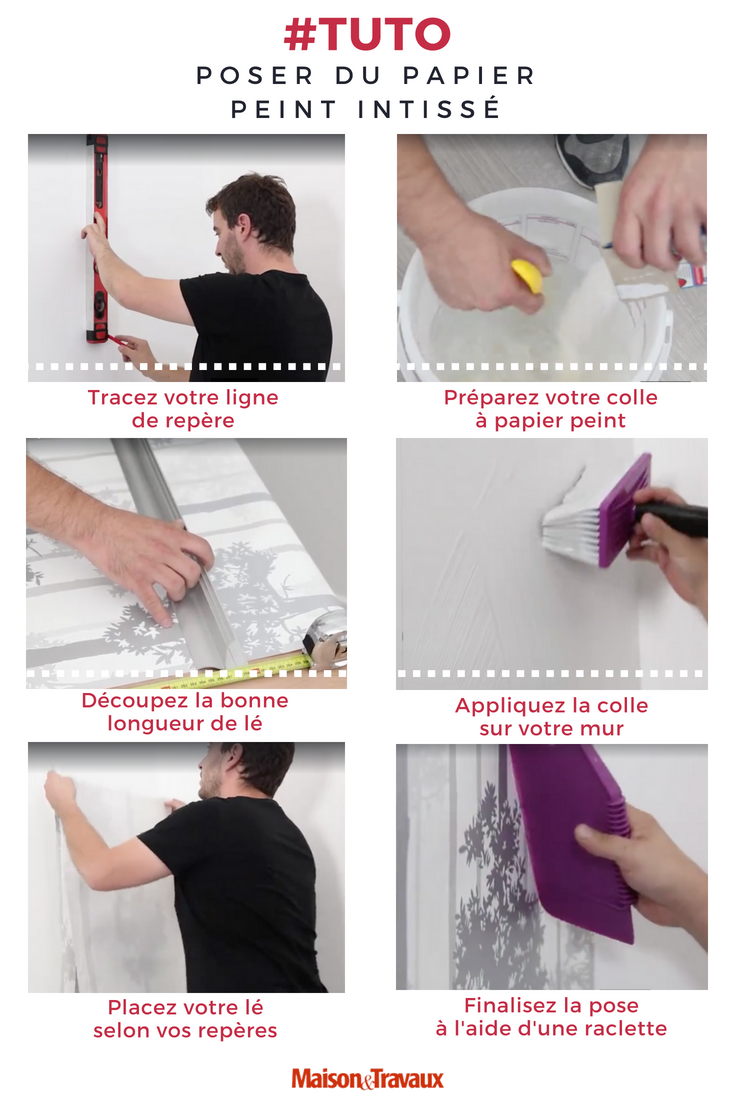 #TUTO
POSER DU PAPIER PEINT INTISSÉ

Tracez votre ligne de repère

Préparez votre colle à papier peint

Découpez la bonne longueur de lé

Appliquez la colle sur votre mur

Placez votre lé selon vos repères

Finalisez la pose à l'aide d'une raclette

Maison&Travaux